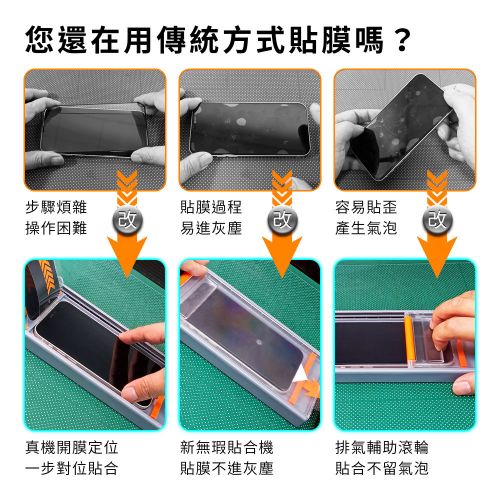 您還在用傳統方式貼膜嗎？

步驟煩雜
操作困難

改

貼膜過程
易進灰塵

改

容易貼歪
產生氣泡

改

真機開膜定位
一步對位貼合

新無瑕貼合機
貼膜不進灰塵

排氣輔助滾輪
貼合不留氣泡