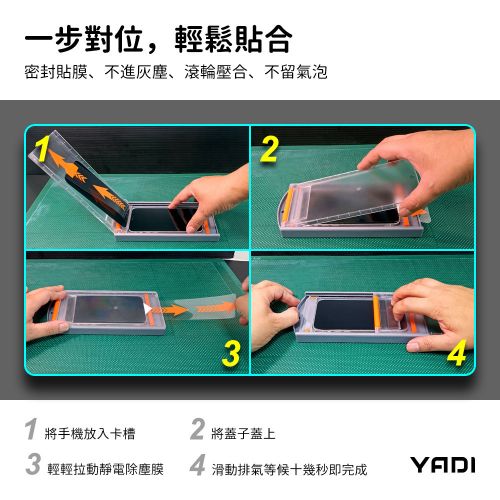 一步對位，輕鬆貼合

密封貼膜、不進灰塵、滾輪壓合、不留氣泡

1

2

3

4

1 將手機放入卡槽

2 將蓋子蓋上

3 輕輕拉動靜電除塵膜

4 滑動排氣等候十幾秒即完成

YADI