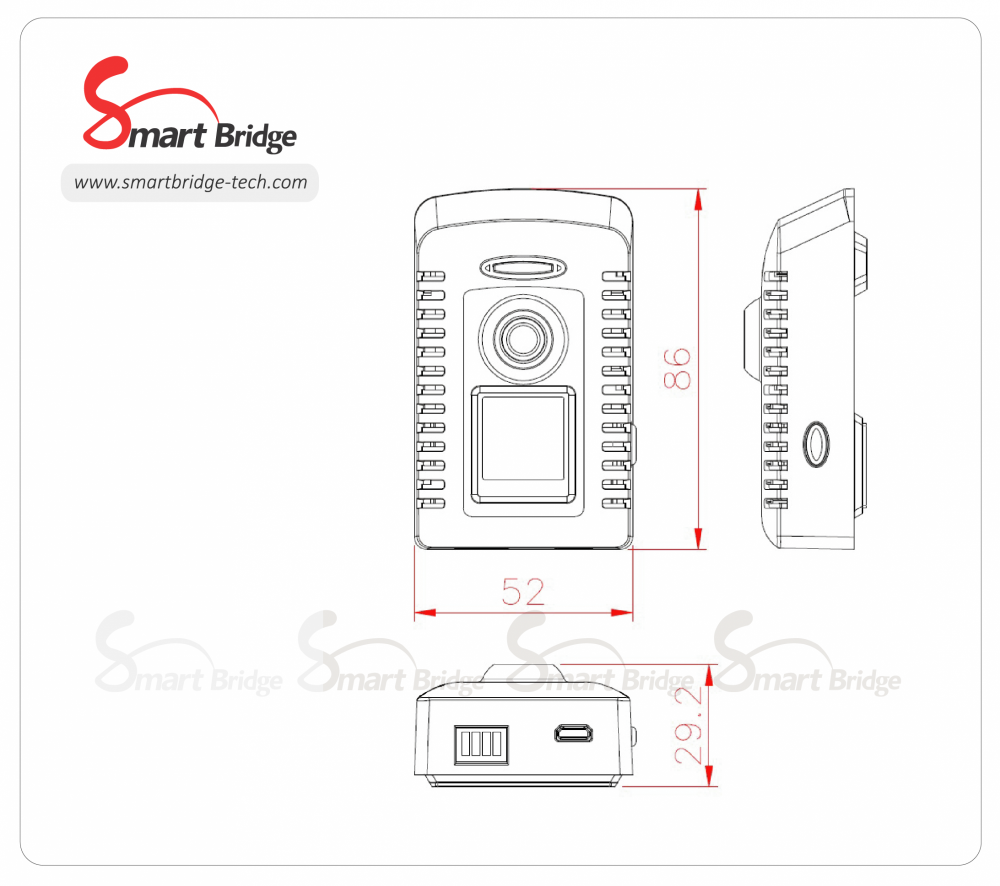 Smart Bridge
www.smartbridge-tech.com

86

52

Smart Bridge Smart Bridge Smart Bridge Smart Bridge

29.2